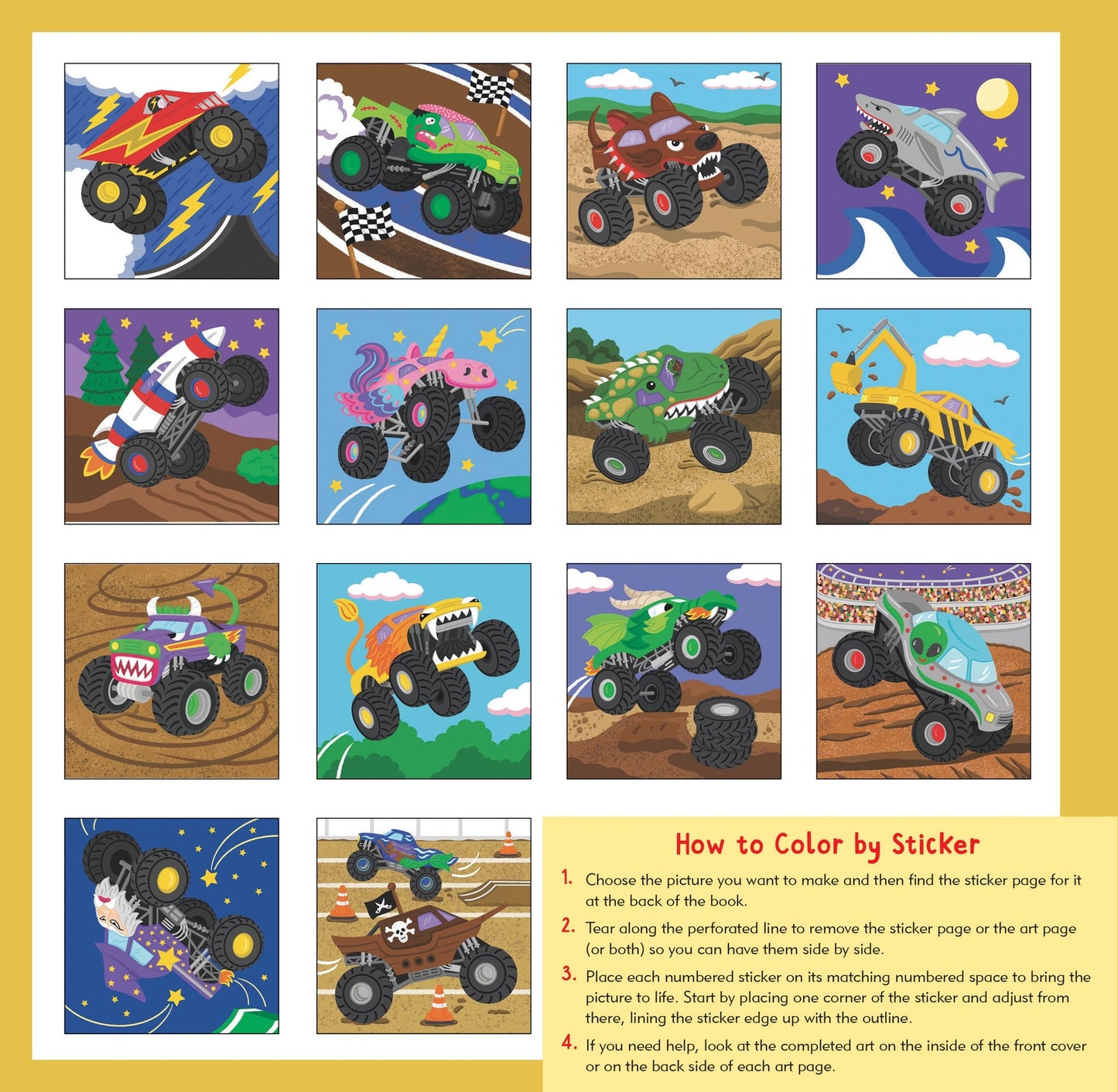 How to Color by Sticker

1. Choose the picture you want to make and then find the sticker page for it at the back of the book.

2. Tear along the perforated line to remove the sticker page or the art page (or both) so you can have them side by side.

3. Place each numbered sticker on its matching numbered space to bring the picture to life. Start by placing one corner of the sticker and adjust from there, lining the sticker edge up with the outline.

4. If you need help, look at the completed art on the inside of the front cover or on the back side of each art page.