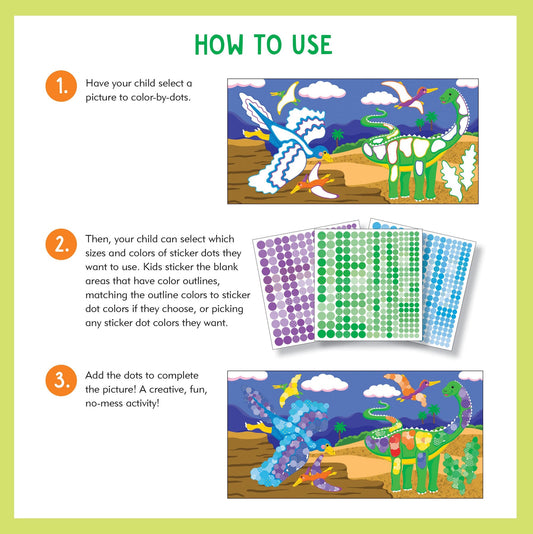 HOW TO USE

1. Have your child select a picture to color-by-dots.

2. Then, your child can select which sizes and colors of sticker dots they want to use. Kids sticker the blank areas that have color outlines, matching the outline colors to sticker dot colors if they choose, or picking any sticker dot colors they want.

3. Add the dots to complete the picture! A creative, fun, no-mess activity!