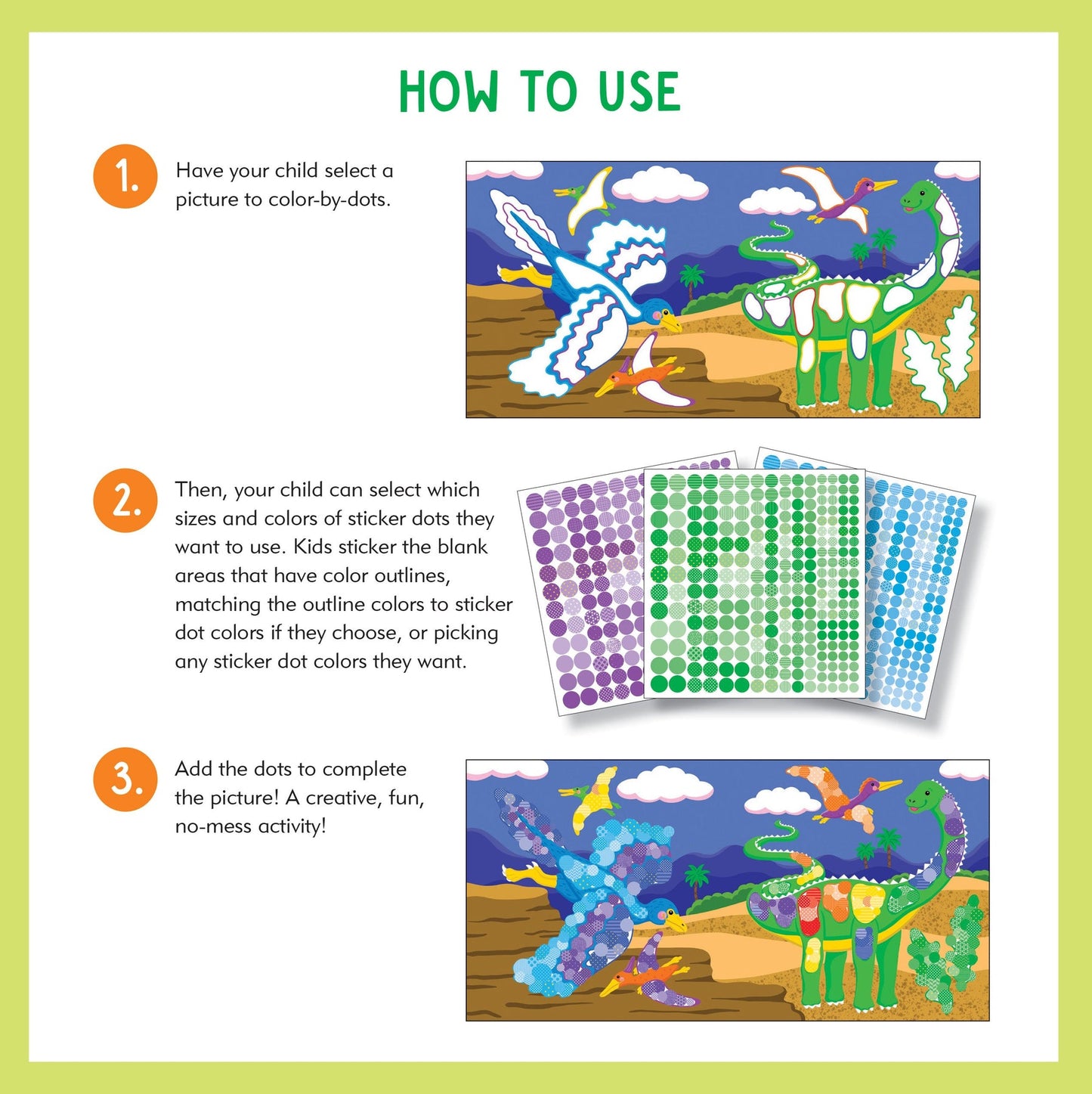 HOW TO USE

1. Have your child select a picture to color-by-dots.

2. Then, your child can select which sizes and colors of sticker dots they want to use. Kids sticker the blank areas that have color outlines, matching the outline colors to sticker dot colors if they choose, or picking any sticker dot colors they want.

3. Add the dots to complete the picture! A creative, fun, no-mess activity!